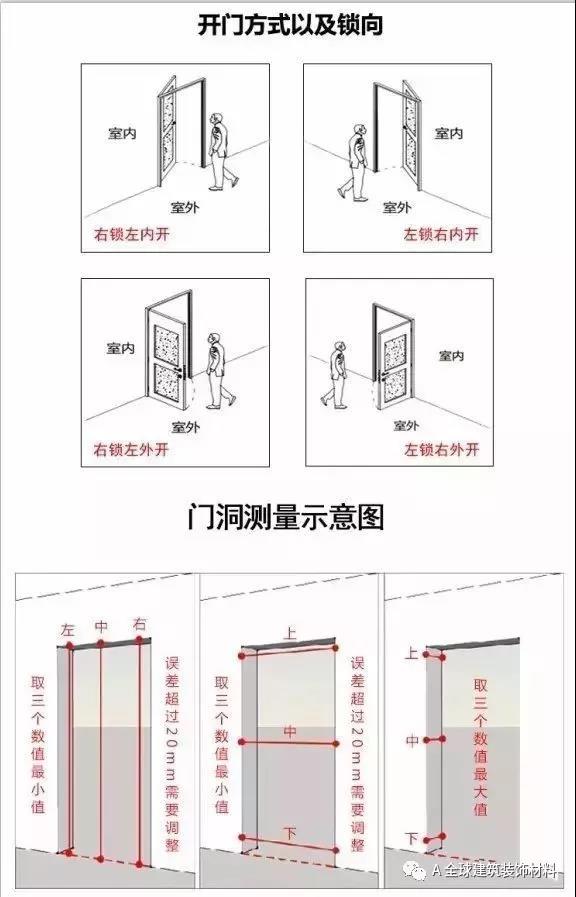 开门方式以及锁向

室内
室外
右锁左内开

室内
室外
左锁右内开

室内
室外
右锁左外开

室内
室外
左锁右外开

门洞测量示意图

左 中 右
取三个数值最小值
误差超过20mm需要调整

上
中
下
取三个数值最小值
误差超过20mm需要调整

上
中
下
取三个数值最大值

A全球建筑装饰材料